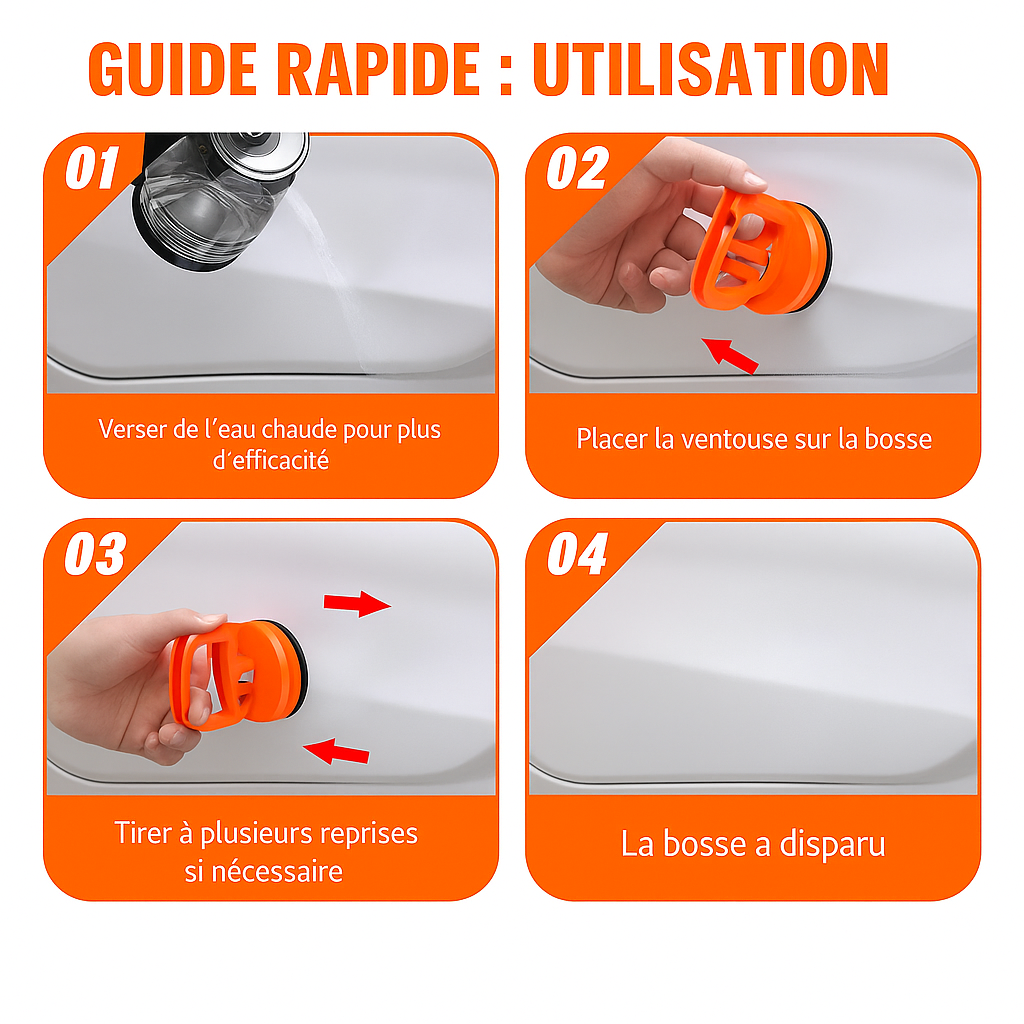 GUIDE RAPIDE : UTILISATION

01

Verser de l'eau chaude pour plus d'efficacité

02

Placer la ventouse sur la bosse

03

Tirer à plusieurs reprises si nécessaire

04

La bosse a disparu